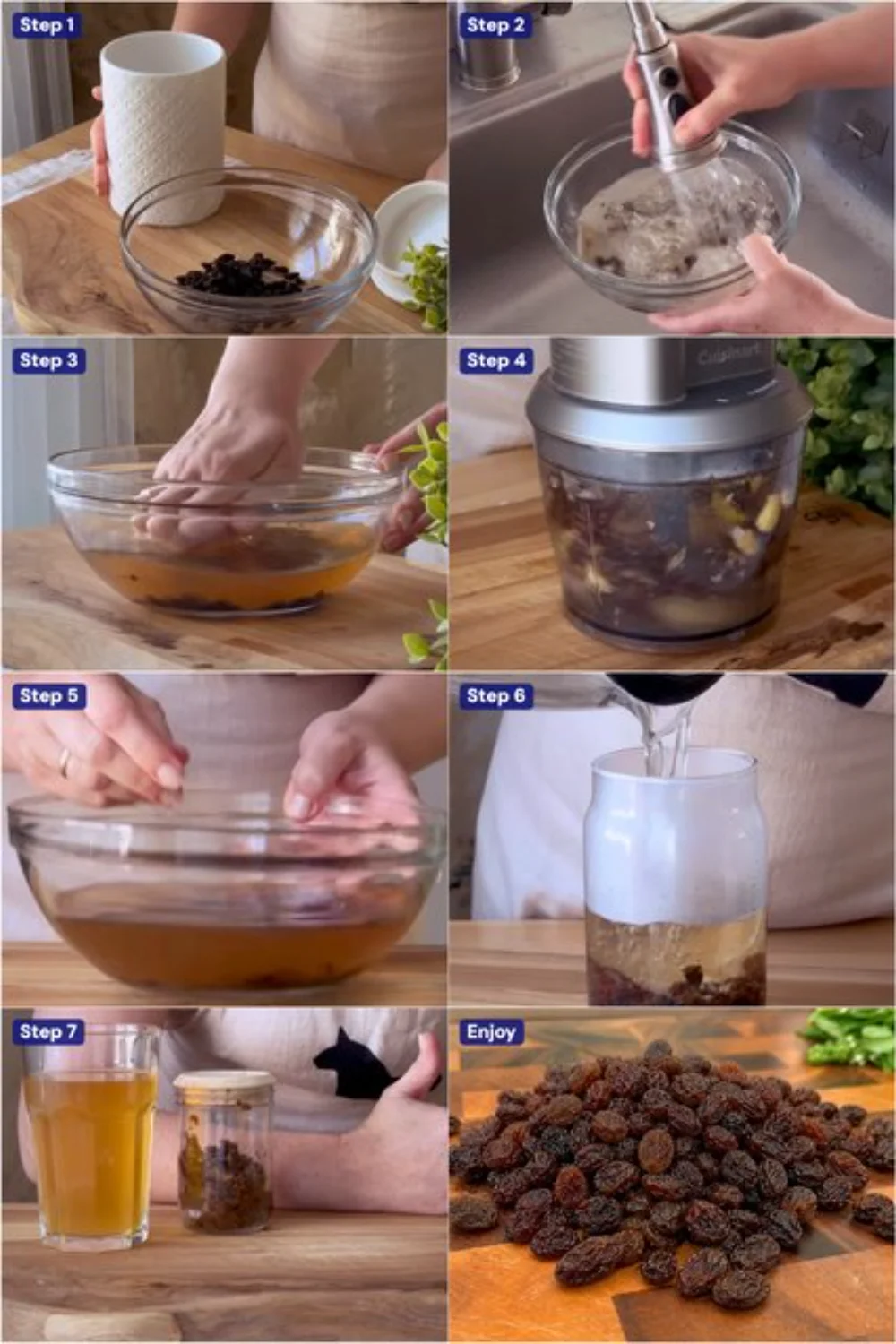 Step 1

Step 2

Step 3

Step 4

Cuisinart

Step 5

Step 6

Step 7

Enjoy